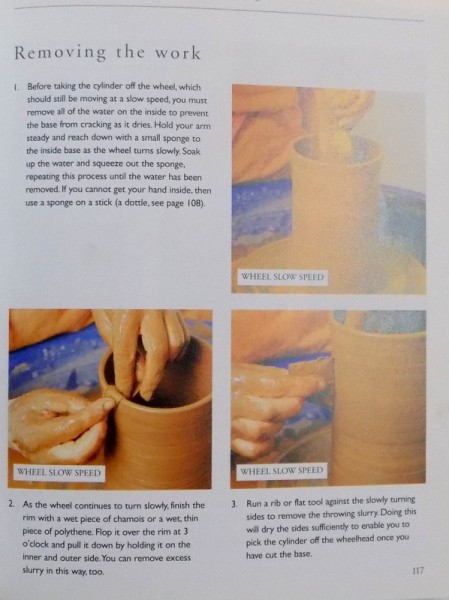 Removing the work

1. Before taking the cylinder off the wheel, which should still be moving at a slow speed, you must remove all of the water on the inside to prevent the base from cracking as it dries. Hold your arm steady and reach down with a small sponge to the inside base as the wheel turns slowly. Soak up the water and squeeze out the sponge, repeating this process until the water has been removed. If you cannot get your hand inside, then use a sponge on a stick (a dottle, see page 108).

WHEEL SLOW SPEED

WHEEL SLOW SPEED

WHEEL SLOW SPEED

2. As the wheel continues to turn slowly, finish the rim with a wet piece of chamois or a wet, thin piece of polythene. Flop it over the rim at 3 o'clock and pull it down by holding it on the inner and outer side. You can remove excess slurry in this way, too.

3. Run a rib or flat tool against the slowly turning sides to remove the throwing slurry. Doing this will dry the sides sufficiently to enable you to pick the cylinder off the wheelhead once you have cut the base.

117